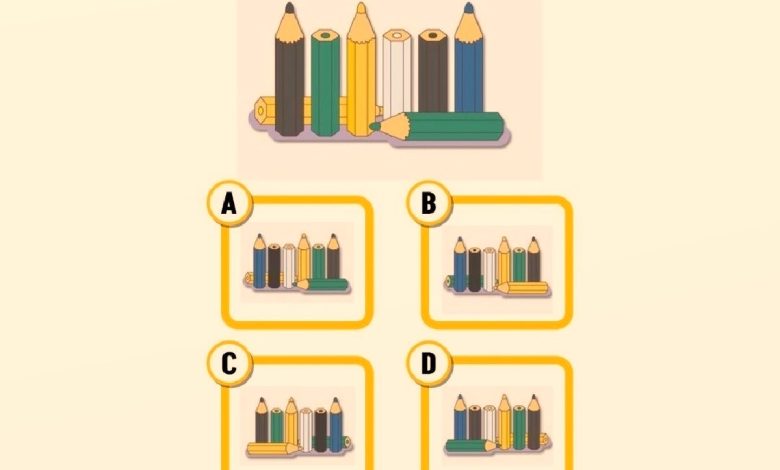 A

B

C

D